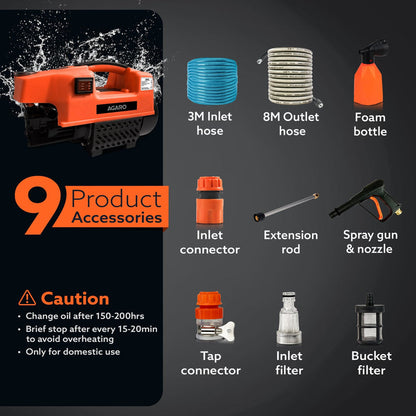 AGARO

9 Product Accessories

Caution
• Change oil after 150-200hrs
• Brief stop after every 15-20min to avoid overheating
• Only for domestic use

3M Inlet hose

8M Outlet hose

Foam bottle

Inlet connector

Extension rod

Spray gun & nozzle

Tap connector

Inlet filter

Bucket filter