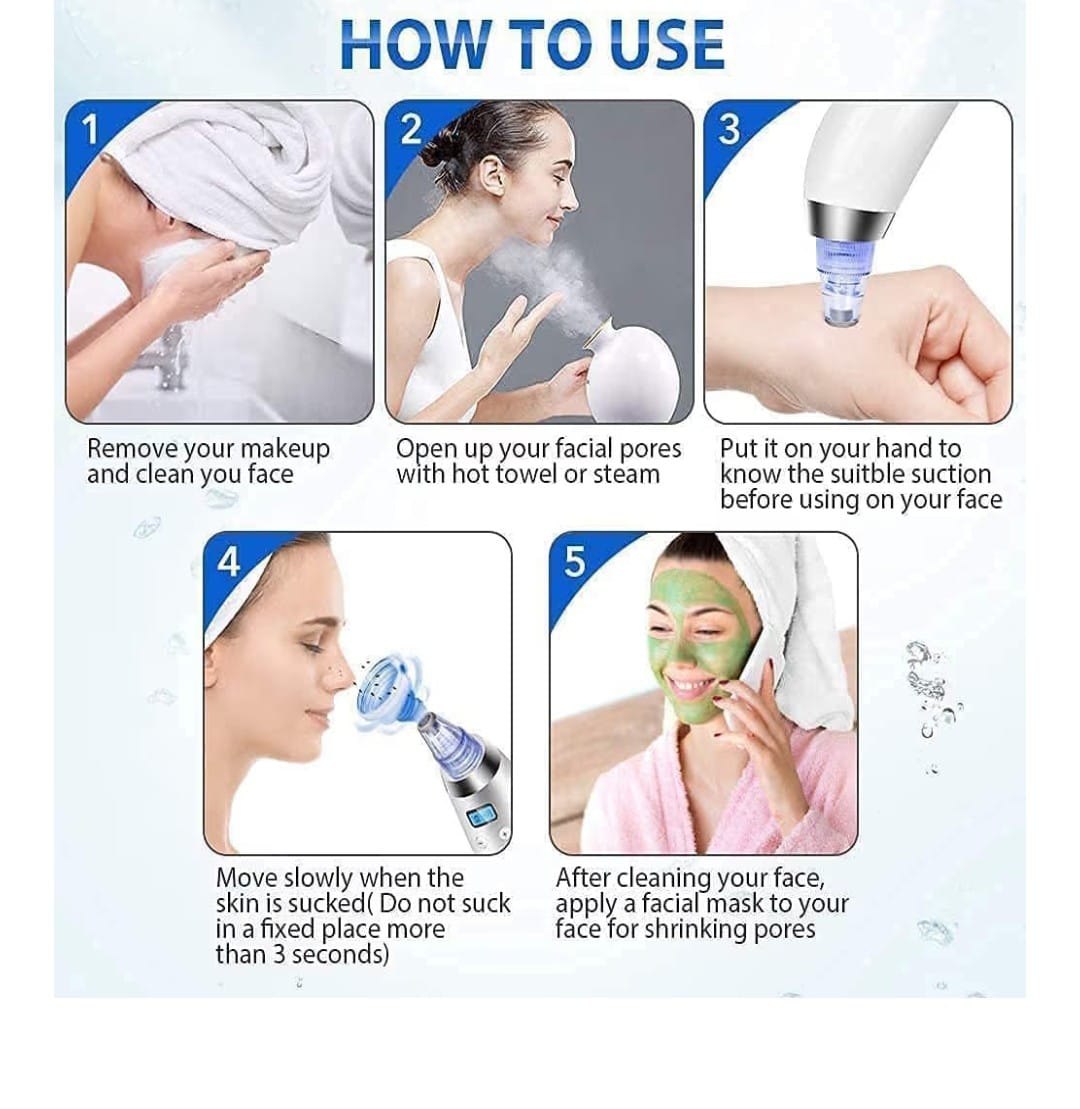 HOW TO USE

1

Remove your makeup and clean you face

2

Open up your facial pores with hot towel or steam

3

Put it on your hand to know the suitble suction before using on your face

4

Move slowly when the skin is sucked( Do not suck in a fixed place more than 3 seconds)

5

After cleaning your face, apply a facial mask to your face for shrinking pores