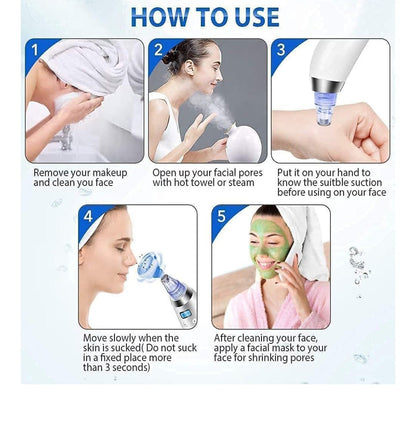 HOW TO USE

1

Remove your makeup and clean you face

2

Open up your facial pores with hot towel or steam

3

Put it on your hand to know the suitble suction before using on your face

4

Move slowly when the skin is sucked( Do not suck in a fixed place more than 3 seconds)

5

After cleaning your face, apply a facial mask to your face for shrinking pores