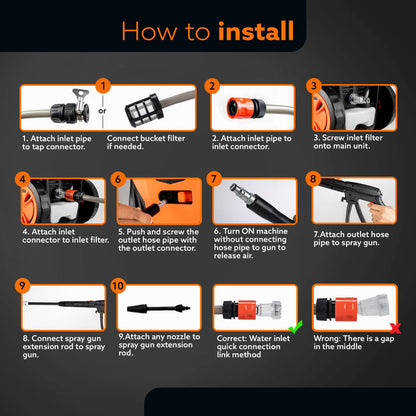 How to install

1

or

1. Attach inlet pipe to tap connector.

Connect bucket filter if needed.

2

2. Attach inlet pipe to inlet connector.

3

3. Screw inlet filter onto main unit.

4

4. Attach inlet connector to inlet filter.

6

5. Push and screw the outlet hose pipe with the outlet connector.

7

6. Turn ON machine without connecting hose pipe to gun to release air.

8

7.Attach outlet hose pipe to spray gun.

9

8. Connect spray gun extension rod to spray gun.

10

9.Attach any nozzle to spray gun extension rod.

Correct: Water inlet quick connection link method

Wrong: There is a gap in the middle